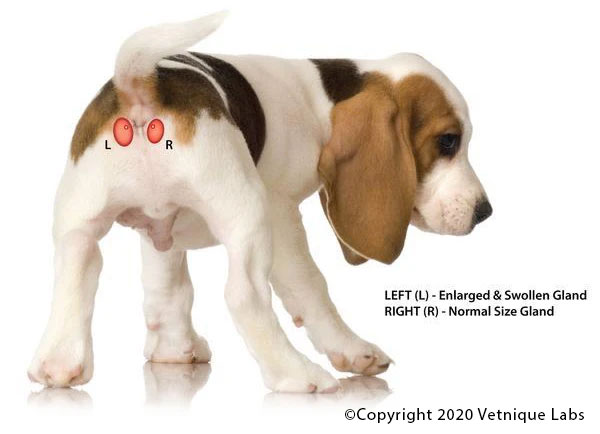 L R

LEFT (L) - Enlarged & Swollen Gland
RIGHT (R) - Normal Size Gland

©Copyright 2020 Vetnique Labs